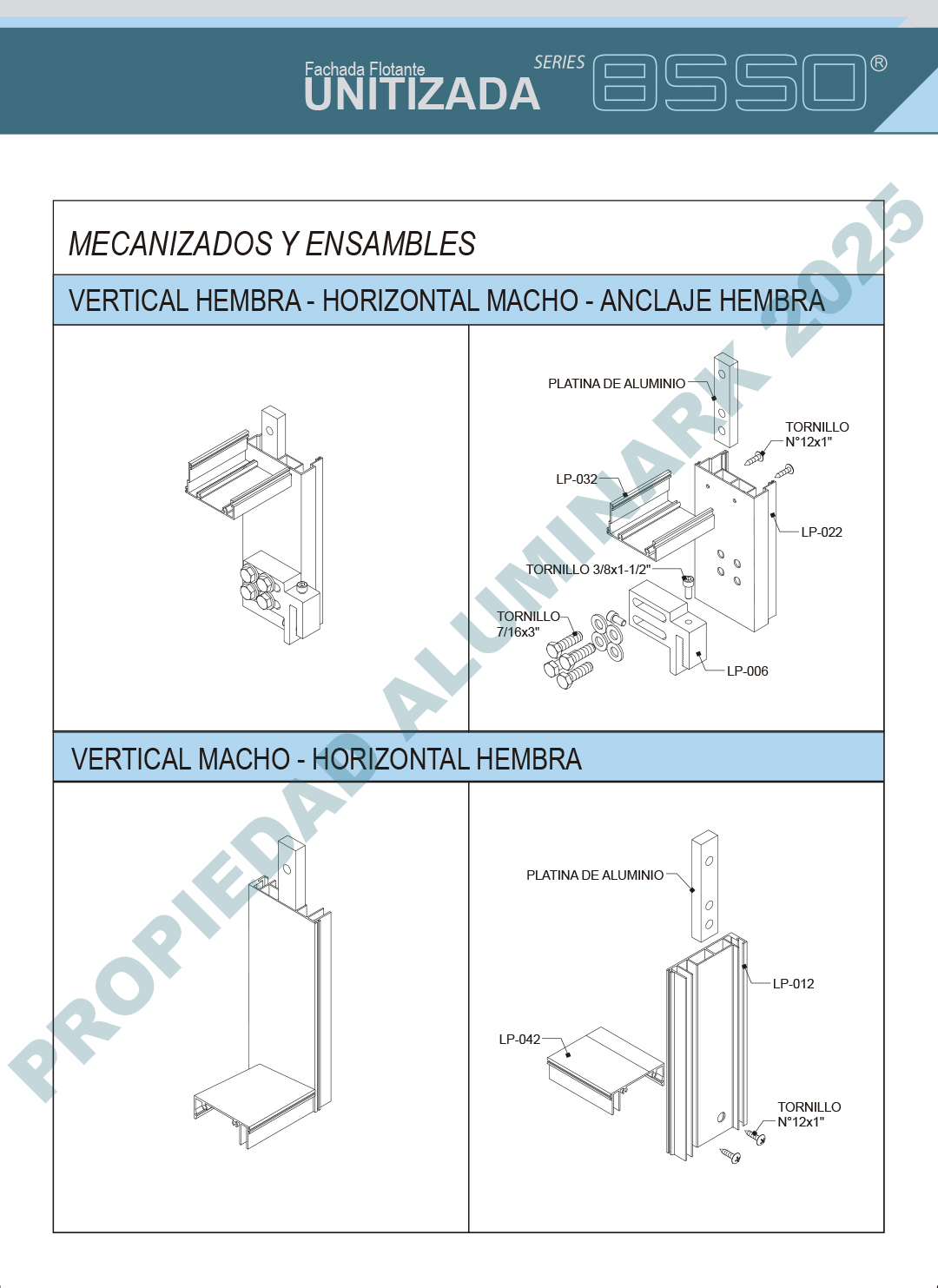 Fachada Flotante
UNITIZADA
SERIES 8550®

MECANIZADOS Y ENSAMBLES

VERTICAL HEMBRA - HORIZONTAL MACHO - ANCLAJE HEMBRA

PLATINA DE ALUMINIO

TORNILLO N°12x1"

LP-032

LP-022

TORNILLO 3/8x1-1/2"

TORNILLO 7/16x3"

LP-006

VERTICAL MACHO - HORIZONTAL HEMBRA

PLATINA DE ALUMINIO

LP-012

LP-042

TORNILLO N°12x1"

PROPIEDAD ALUMINARK 2025