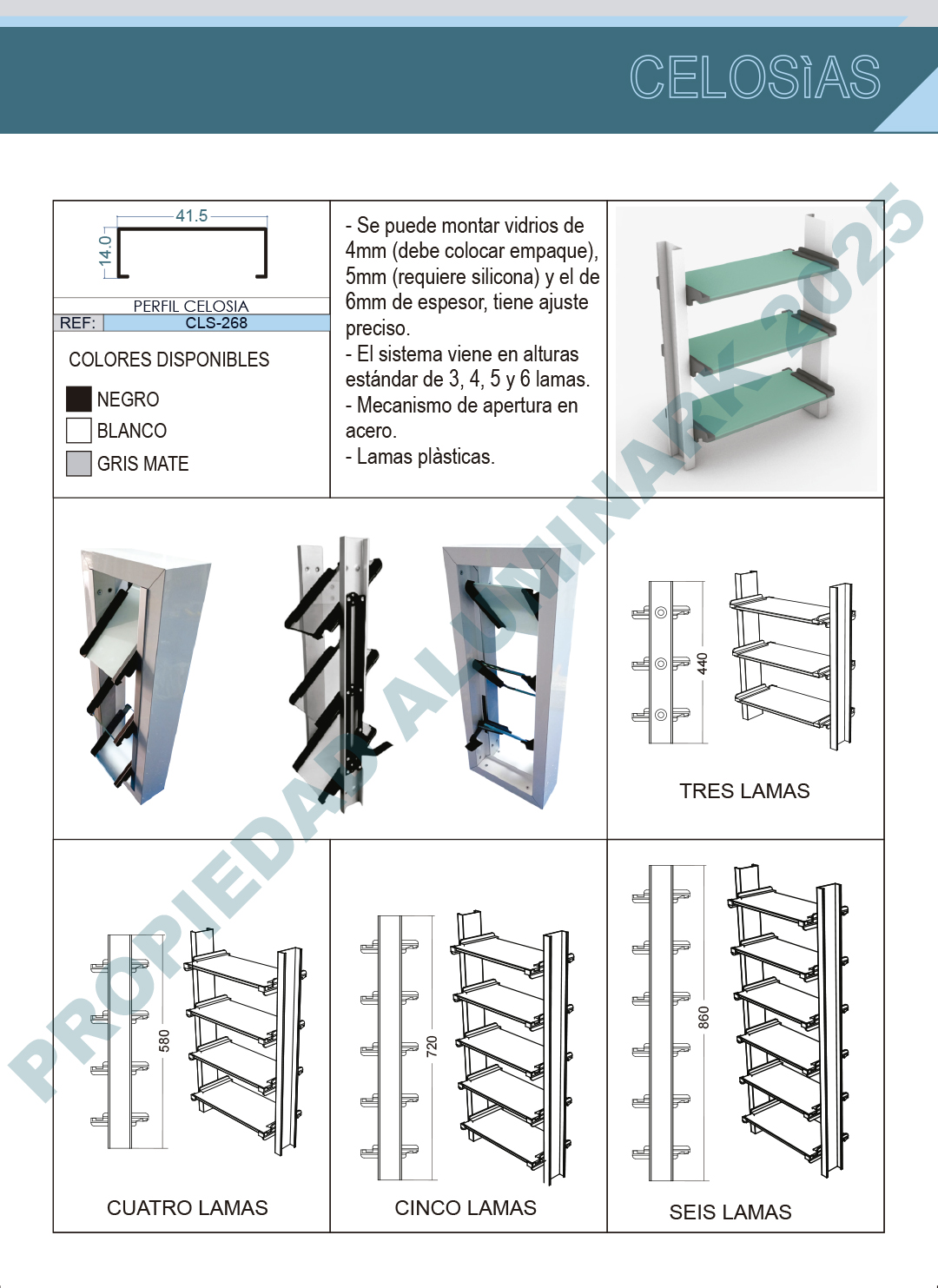 CELOSÌAS

41.5

14.0

PERFIL CELOSIA

REF: CLS-268

COLORES DISPONIBLES

NEGRO

BLANCO

GRIS MATE

- Se puede montar vidrios de 4mm (debe colocar empaque), 5mm (requiere silicona) y el de 6mm de espesor, tiene ajuste preciso.
- El sistema viene en alturas estándar de 3, 4, 5 y 6 lamas.
- Mecanismo de apertura en acero.
- Lamas plàsticas.

PROPIEDAD ALUMINARK 2025

440

TRES LAMAS

580

CUATRO LAMAS

720

CINCO LAMAS

860

SEIS LAMAS